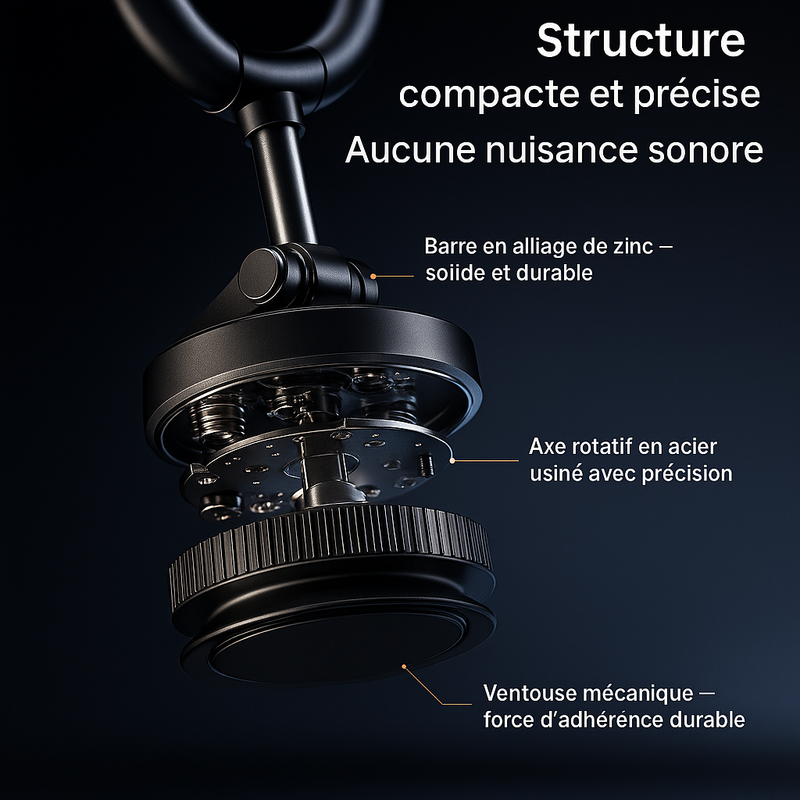 Structure
compacte et précise
Aucune nuisance sonore

Barre en alliage de zinc — soiide et durable

Axe rotatif en acier usiné avec précision

Ventouse mécanique — force d'adhérénce durable